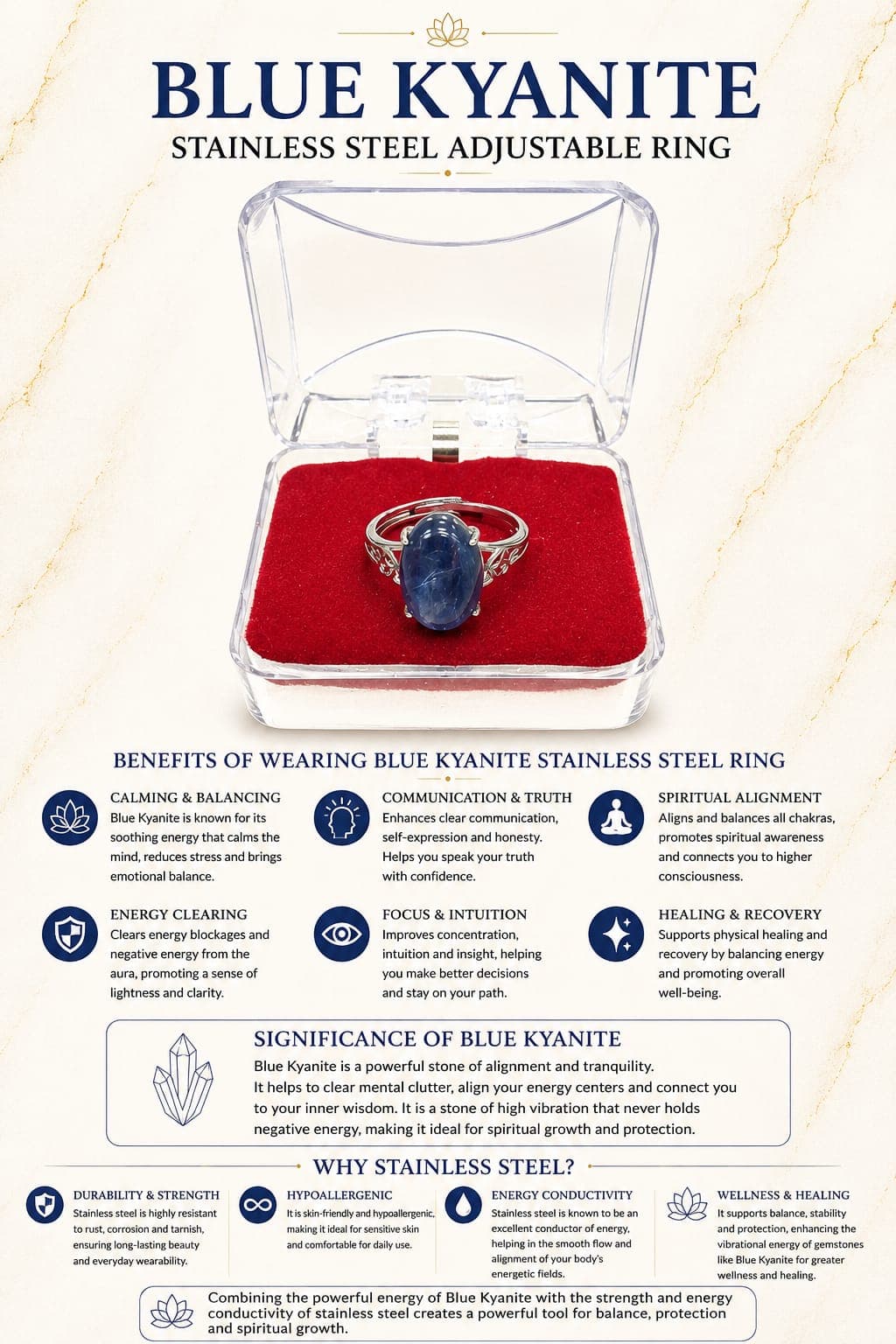 BLUE KYANITE

STAINLESS STEEL ADJUSTABLE RING

BENEFITS OF WEARING BLUE KYANITE STAINLESS STEEL RING

CALMING & BALANCING
Blue Kyanite is known for its soothing energy that calms the mind, reduces stress and brings emotional balance.

COMMUNICATION & TRUTH
Enhances clear communication, self-expression and honesty. Helps you speak your truth with confidence.

SPIRITUAL ALIGNMENT
Aligns and balances all chakras, promotes spiritual awareness and connects you to higher consciousness.

ENERGY CLEARING
Clears energy blockages and negative energy from the aura, promoting a sense of lightness and clarity.

FOCUS & INTUITION
Improves concentration, intuition and insight, helping you make better decisions and stay on your path.

HEALING & RECOVERY
Supports physical healing and recovery by balancing energy and promoting overall well-being.

SIGNIFICANCE OF BLUE KYANITE
Blue Kyanite is a powerful stone of alignment and tranquility. It helps to clear mental clutter, align your energy centers and connect you to your inner wisdom. It is a stone of high vibration that never holds negative energy, making it ideal for spiritual growth and protection.

WHY STAINLESS STEEL?

DURABILITY & STRENGTH
Stainless steel is highly resistant to rust, corrosion and tarnish, ensuring long-lasting beauty and everyday wearability.

HYPOALLERGENIC
It is skin-friendly and hypoallergenic, making it ideal for sensitive skin and comfortable for daily use.

ENERGY CONDUCTIVITY
Stainless steel is known to be an excellent conductor of energy, helping in the smooth flow and alignment of your body's energetic fields.

WELLNESS & HEALING
It supports balance, stability and protection, enhancing the vibrational energy of gemstones like Blue Kyanite for greater wellness and healing.

Combining the powerful energy of Blue Kyanite with the strength and energy conductivity of stainless steel creates a powerful tool for balance, protection and spiritual growth.